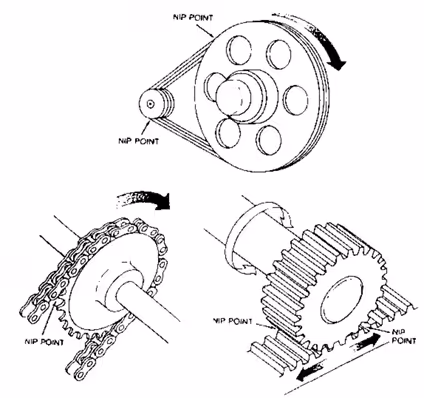 NIP POINT

NIP POINT

NIP POINT

NIP POINT

NIP POINT